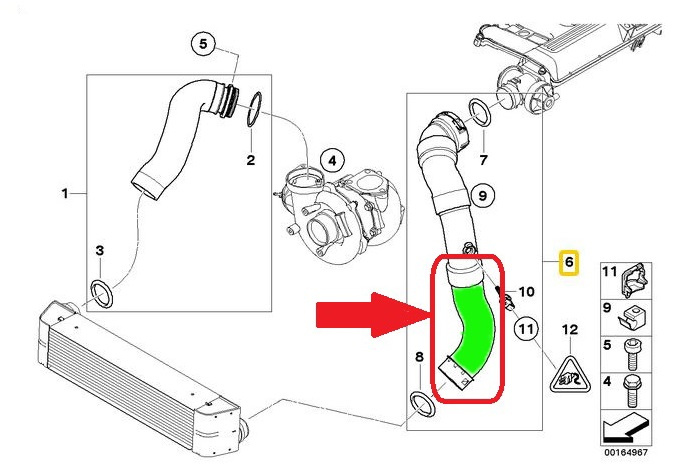 5
2
4
1
3
7
9
6
10
11
12
8
11
9
5
4
00164967