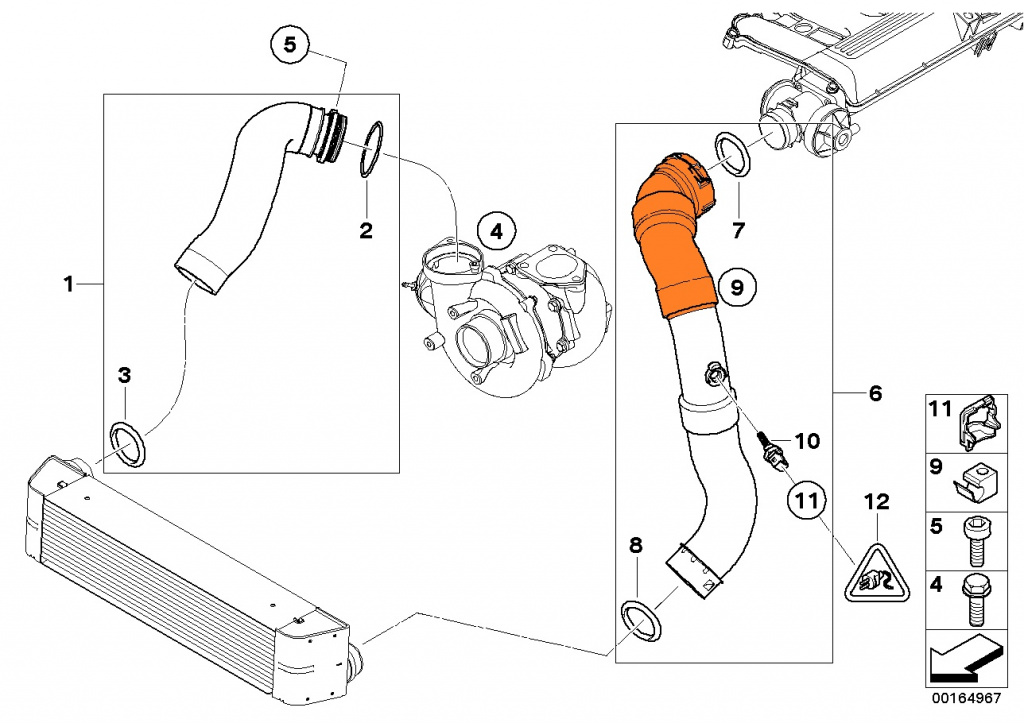 5
2
4
1
3
7
9
6
10
11
12
8
11
9
5
4
00164967