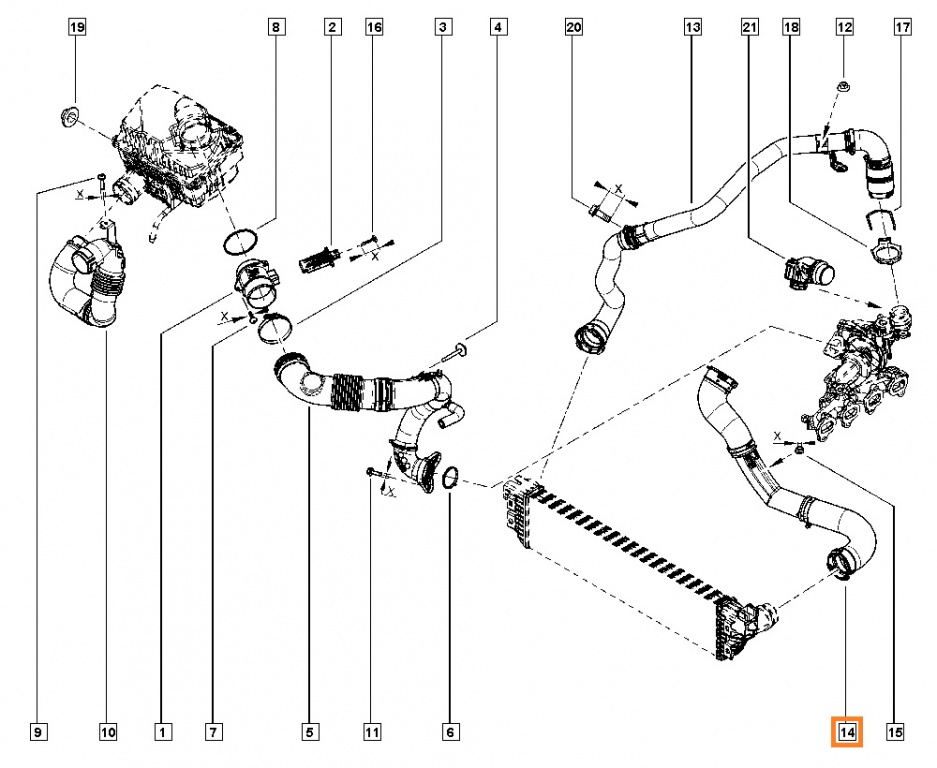 19
8
2
16
3
4
20
13
21
18
12
17
X
X
X
X
X
X
9
10
1
7
5
11
6
14
15