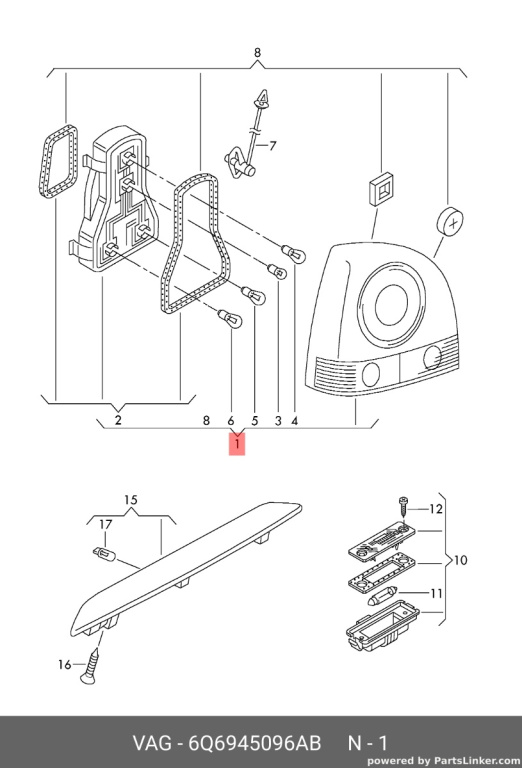 8
7
2
8
6
5
3
4
1
15
17
16
12
10
11
VAG - 6Q6945096AB N - 1
powered by PartsLinker.com