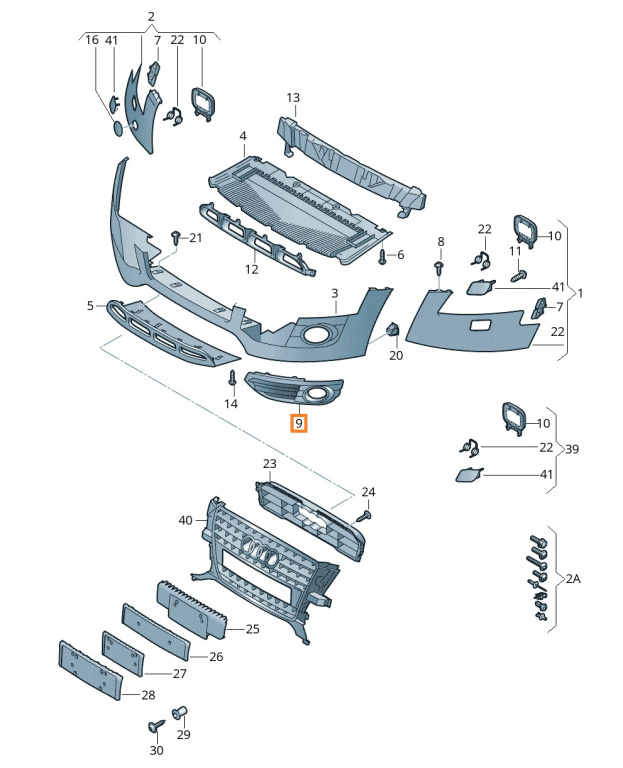 2
16
41
7
22
10
13
4
21
12
6
8
22
10
11
41
1
7
22
5
3
20
14
9
10
22
39
41
23
24
40
2A
25
26
27
28
29
30