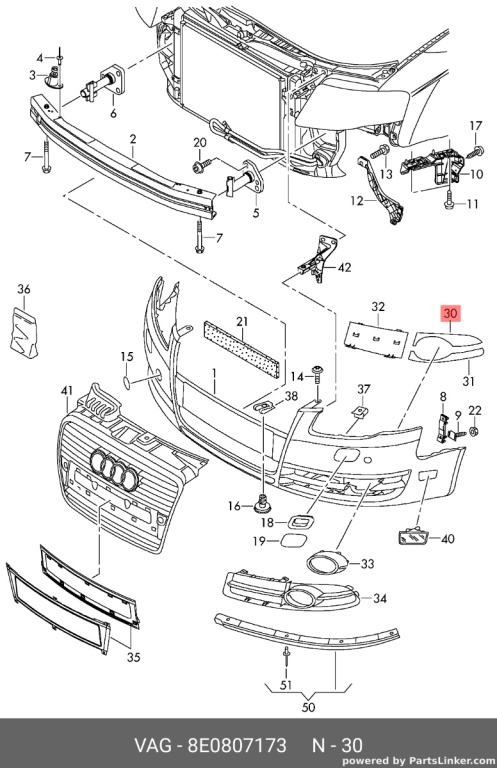 4
3
6
2
7
20
5
7
17
13
10
12
11
42
36
21
32
30
31
15
1
14
38
37
8
9
22
41
16
18
19
40
33
34
35
51
50

VAG - 8E0807173 N - 30

powered by PartsLinker.com