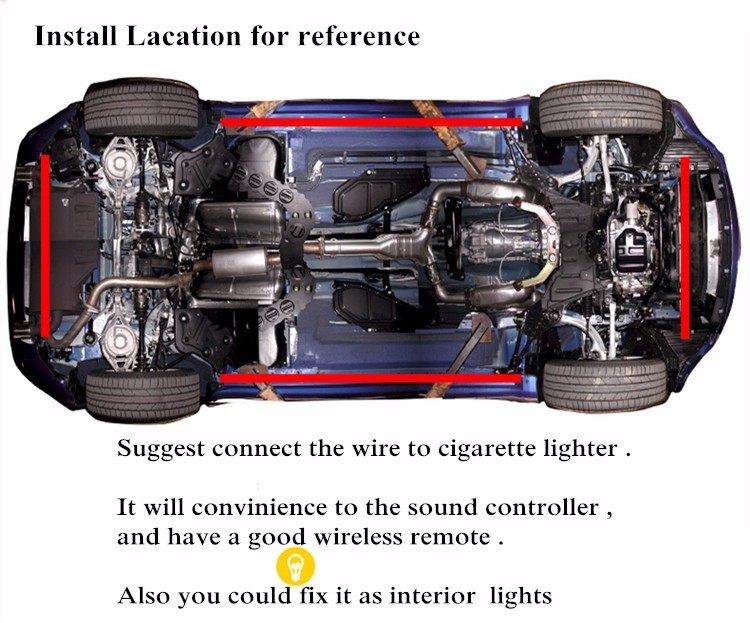 Install Lacation for reference

Suggest connect the wire to cigarette lighter .

It will convinience to the sound controller , and have a good wireless remote .

Also you could fix it as interior lights