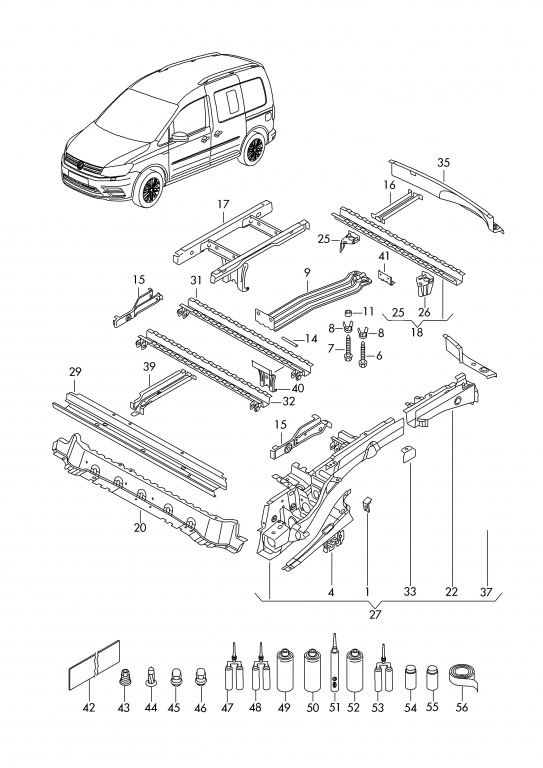 35
16
17
25
41
9
15
31
11
25
26
18
8
8
14
7
6
29
39
40
32
15
20
4
1
33
22
37
27
42
43
44
45
46
47
48
49
50
51
52
53
54
55
56