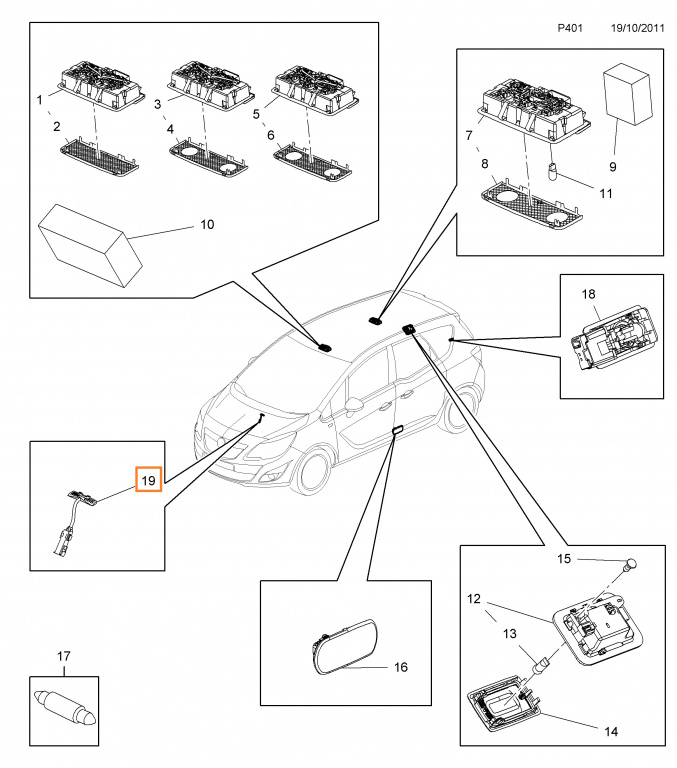 P401 19/10/2011

1
2
3
4
5
6
10

7
8
9
11

18

19

15
12
13
14

16

17