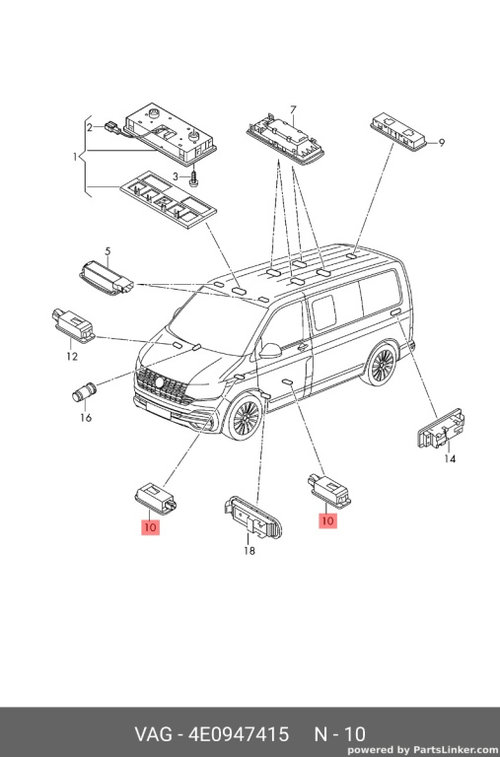 2
1
3
7
9
5
12
16
14
10
18
10

VAG - 4E0947415 N - 10
powered by PartsLinker.com