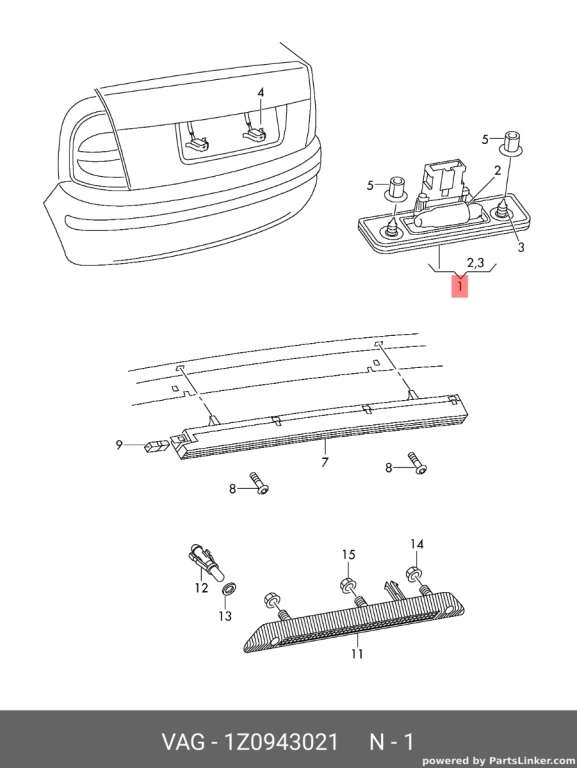 4
5
5
2
3
2,3
1
9
7
8
8
12
13
15
14
11
VAG - 1Z0943021 N - 1
powered by PartsLinker.com