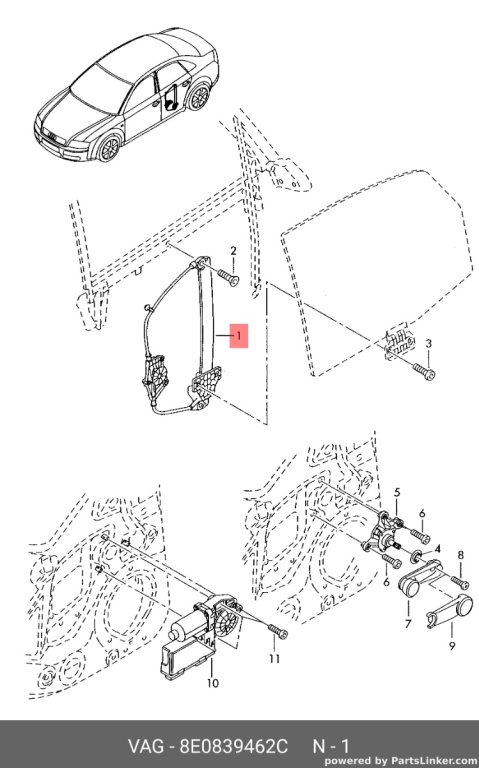 2
1
3
5
6
4
8
6
7
9
11
10
VAG - 8E0839462C N - 1
powered by PartsLinker.com