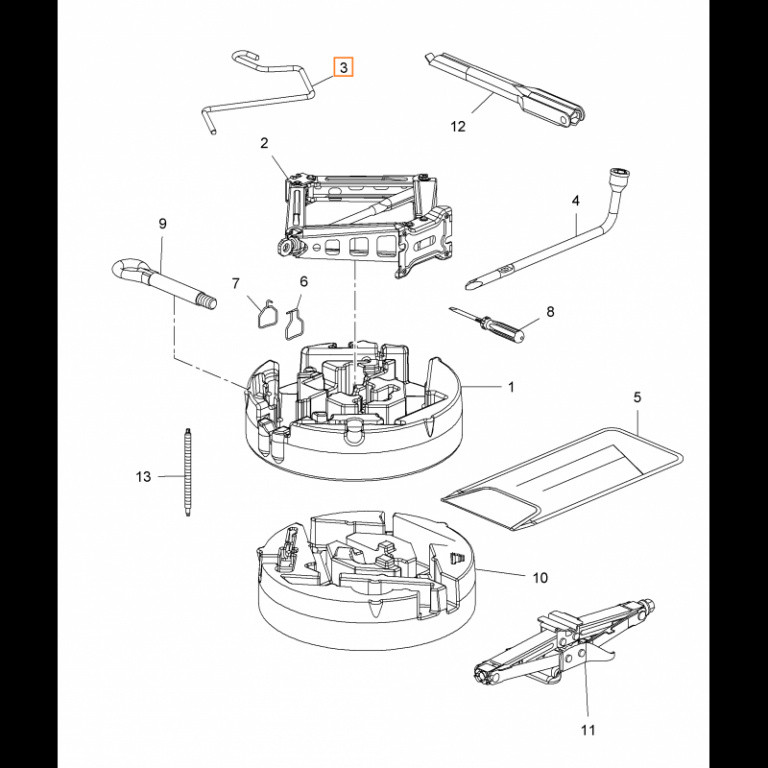 3
12
2
4
9
7
6
8
1
5
13
10
11