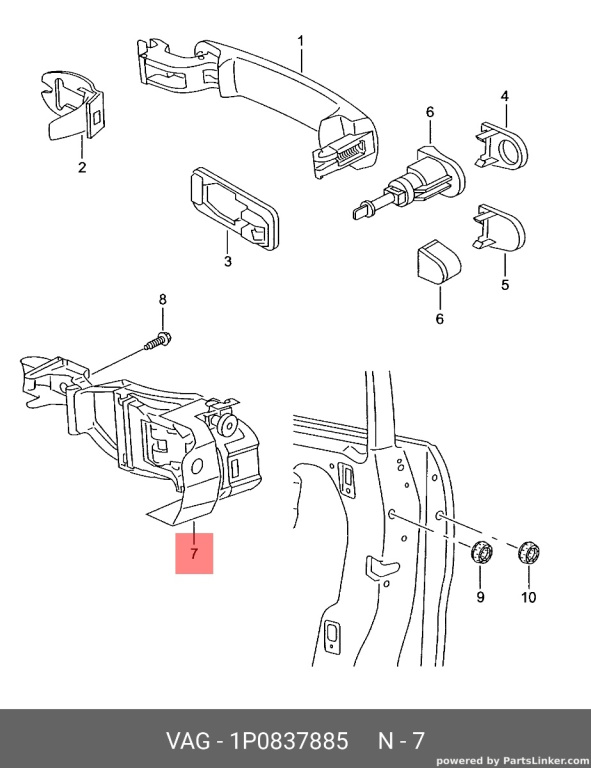 1
2
6
4
3
5
6
8
7
9
10
VAG - 1P0837885 N - 7
powered by PartsLinker.com