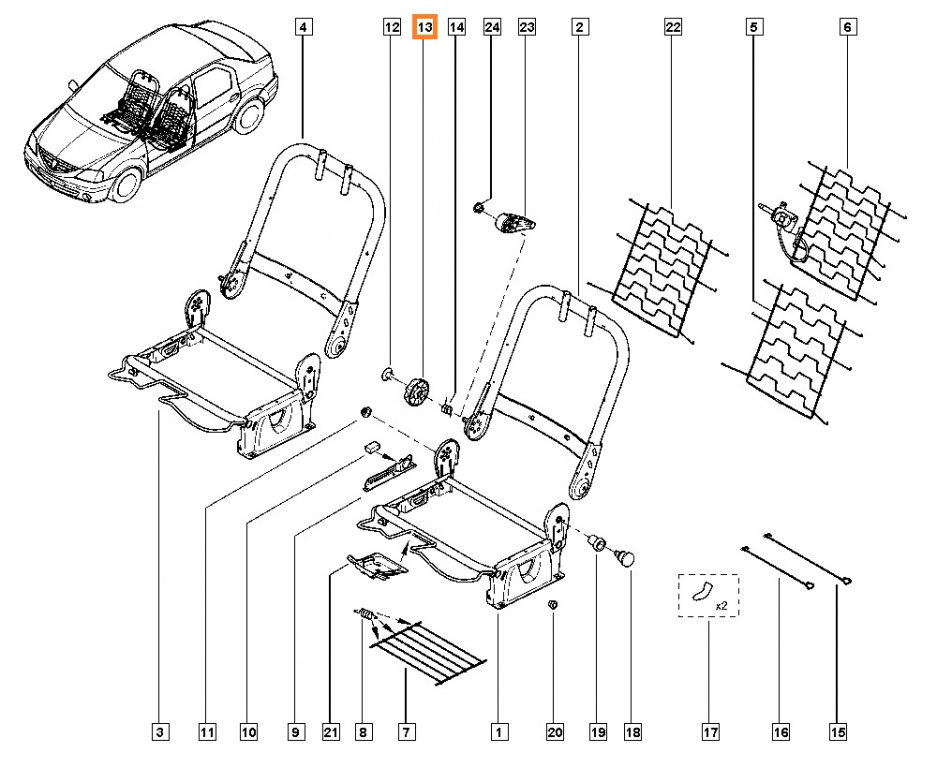 4
12
13
14
24
23
2
22
5
6
x2
3
11
10
9
21
8
7
1
20
19
18
17
16
15