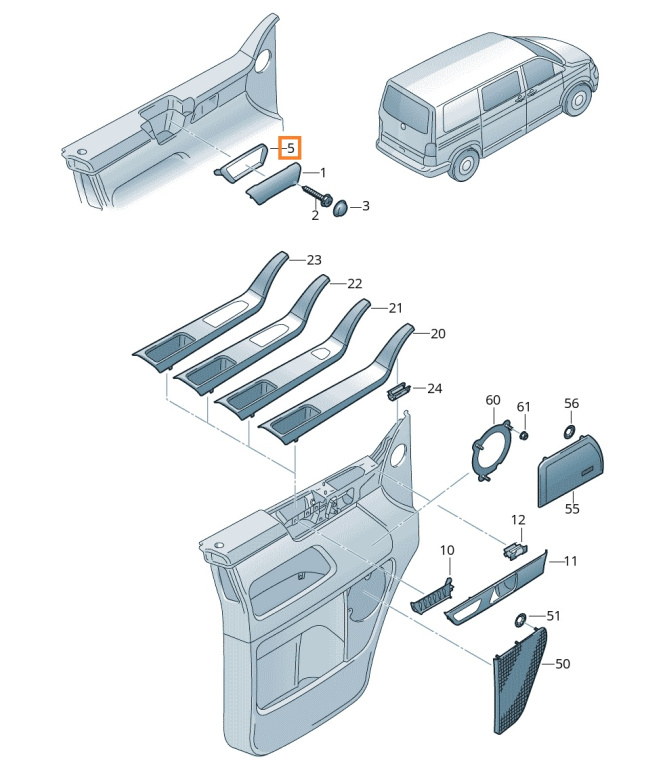 5
1
2
3
23
22
21
20
24
60
61
56
55
12
10
11
51
50