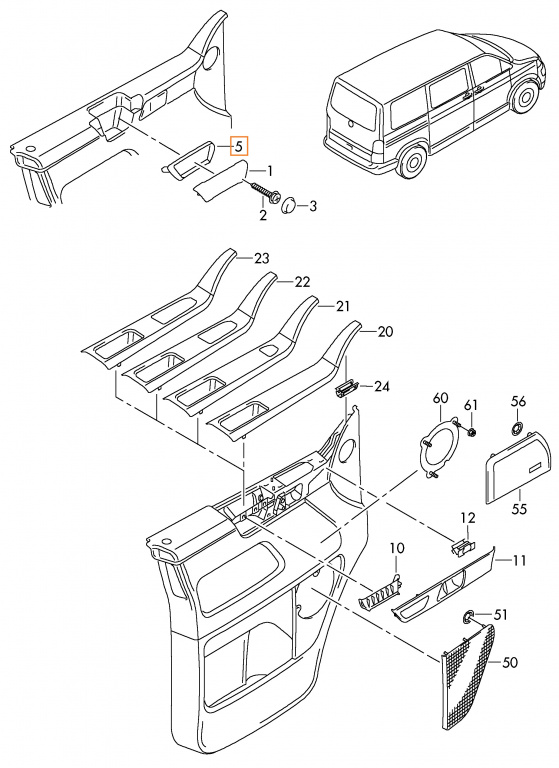 5
1
2
3
23
22
21
20
24
60
61
56
55
12
11
10
51
50