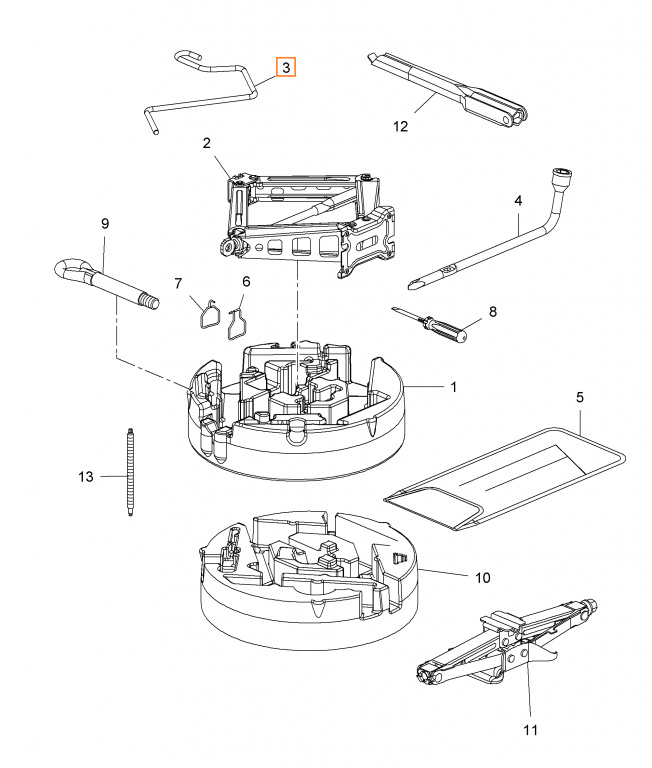 3
12
2
4
9
7
6
8
1
5
13
10
11