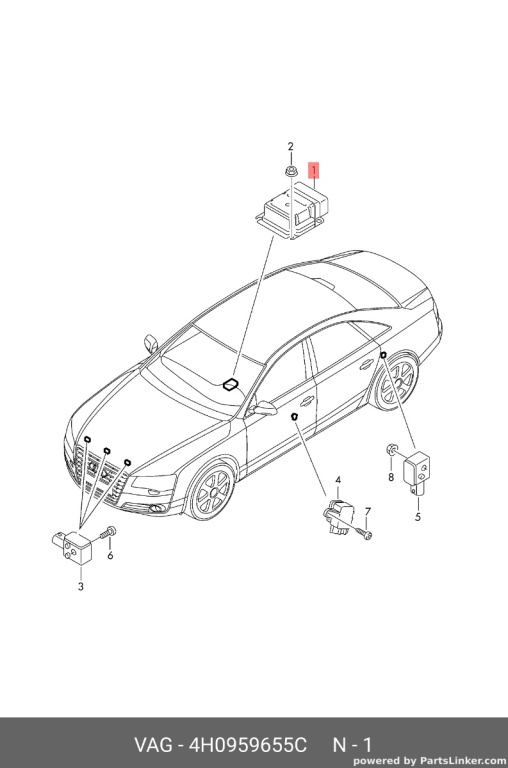 2
1
4
7
8
5
6
3

VAG - 4H0959655C N - 1
powered by PartsLinker.com