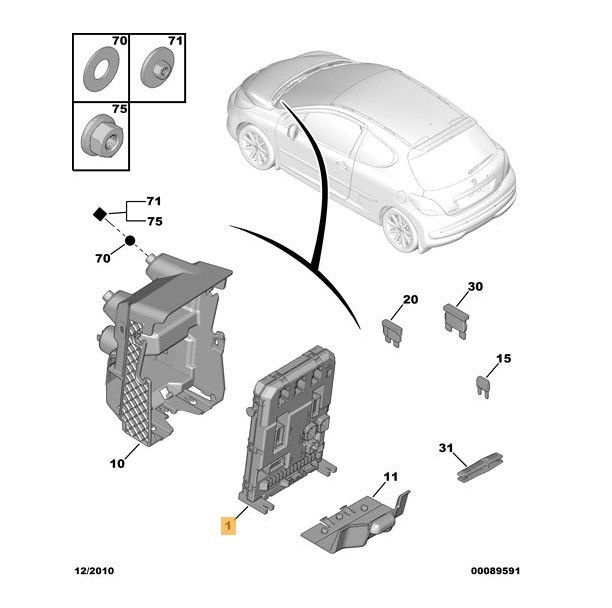 70
71
75
71
75
70
20
30
15
10
31
11
1
12/2010
00089591