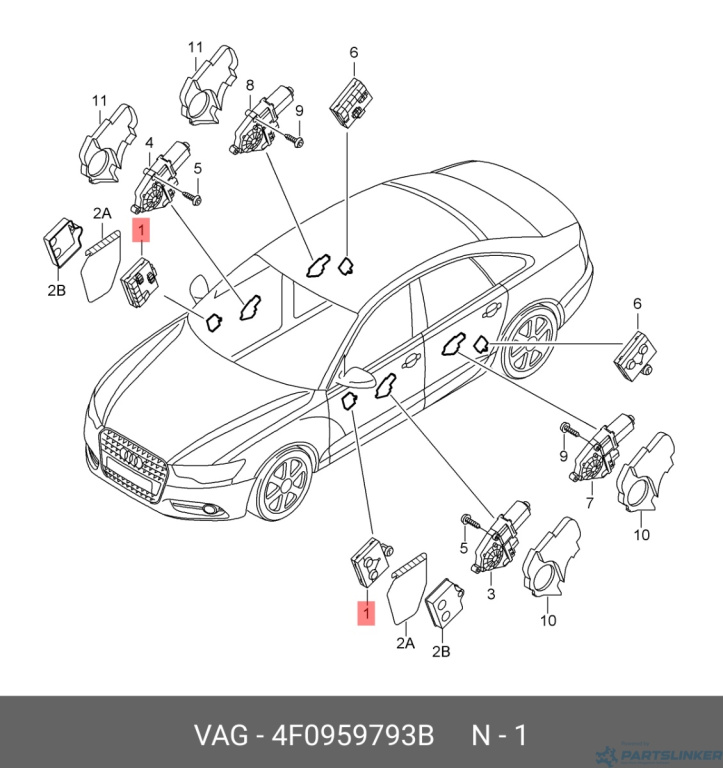 11
6
11
8
9
4
5
2A
1
2B
6
9
7
10
5
3
10
1
2A
2B

VAG - 4F0959793B N - 1

PARTSLINKER