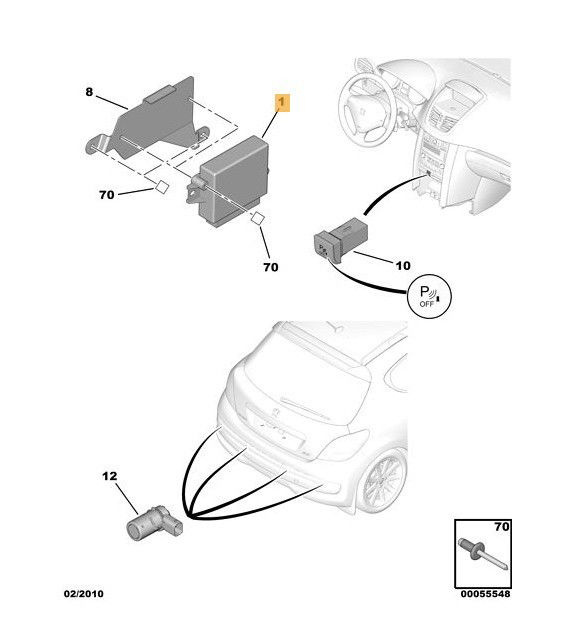 8

1

70

70

10

P
OFF

12

70

02/2010

00055548