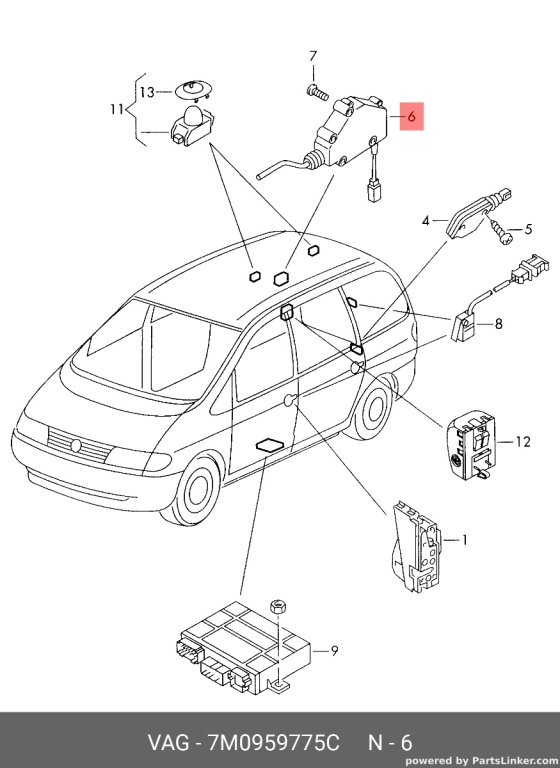 7
13
11
6
4
5
8
12
1
9

VAG - 7M0959775C N - 6

powered by PartsLinker.com