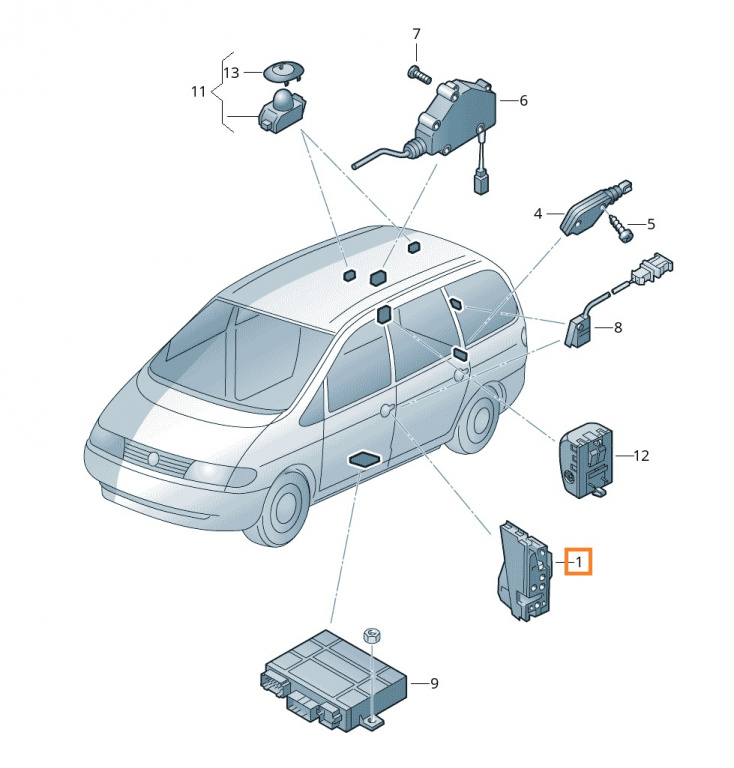 7
13
11
6
4
5
8
12
1
9