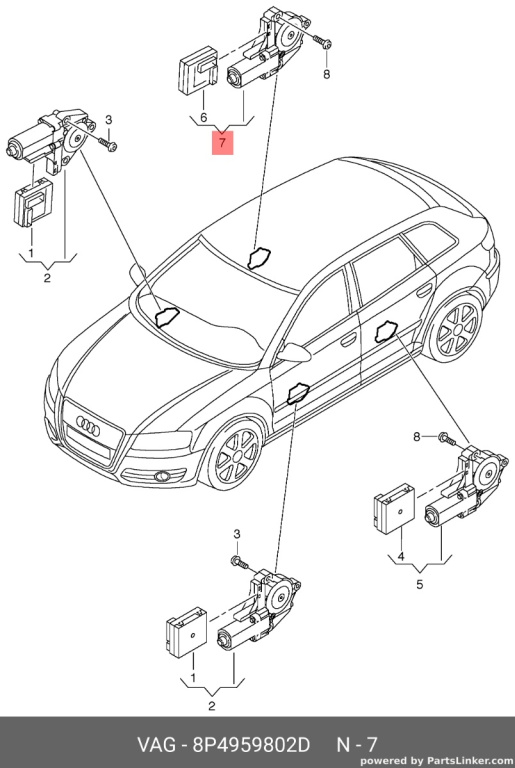 8
6
7
3
1
2
8
4
5
3
1
2
VAG - 8P4959802D N - 7
powered by PartsLinker.com