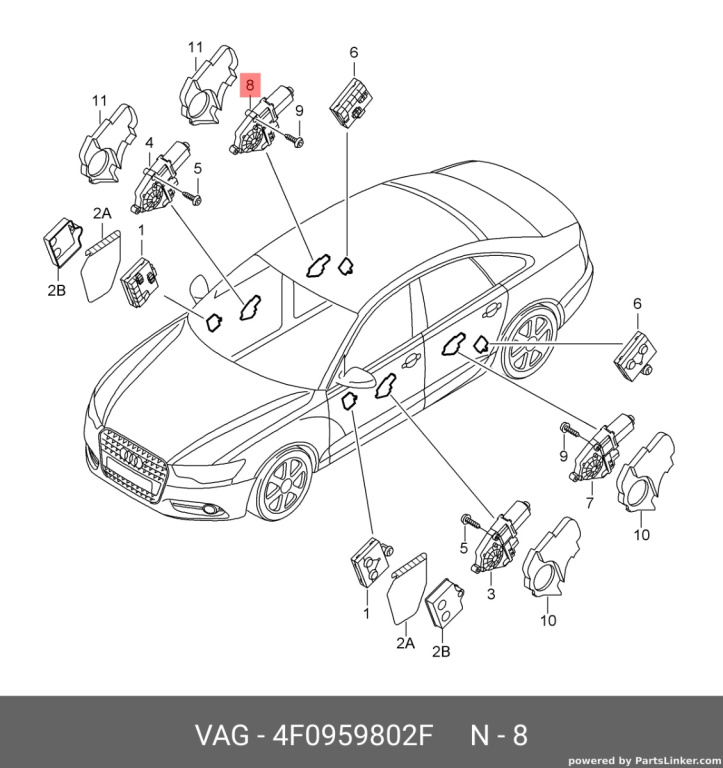 11
8
6
11
9
4
5
2A
1
2B
6
9
7
10
5
3
10
1
2A
2B

VAG - 4F0959802F N - 8
powered by PartsLinker.com