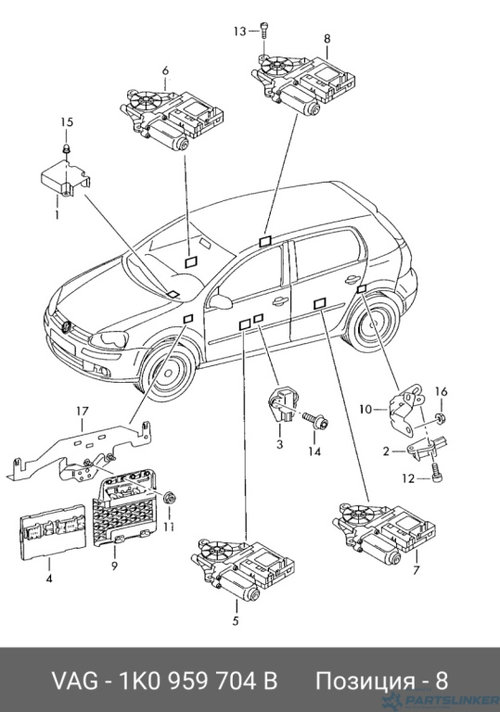 13
8
6
15
1
17
10
16
2
12
3
14
11
4
9
5
7

VAG - 1K0 959 704 B Позиция - 8
PARTSLINKER