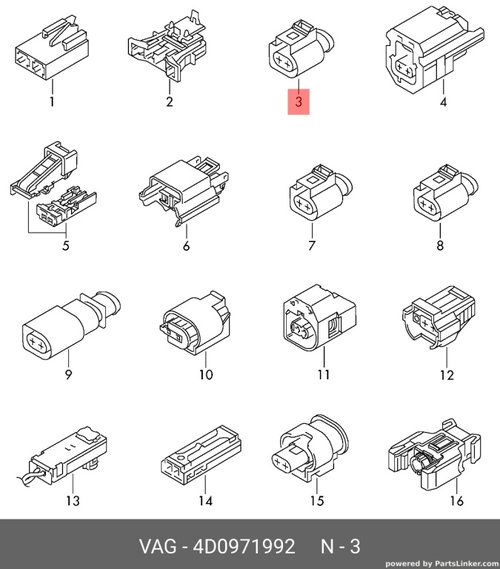 1
2
3
4
5
6
7
8
9
10
11
12
13
14
15
16

VAG - 4D0971992 N - 3

powered by PartsLinker.com