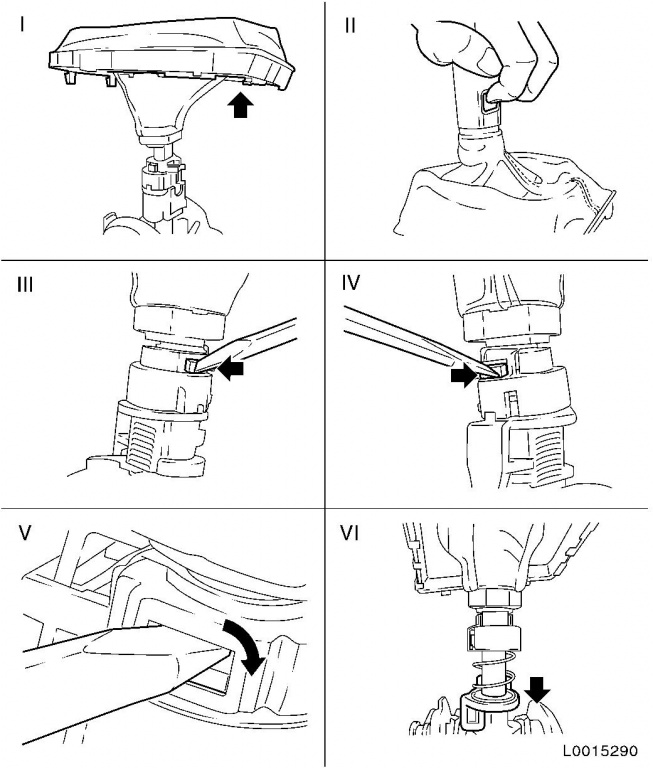 I

II

III

IV

V

VI

L0015290