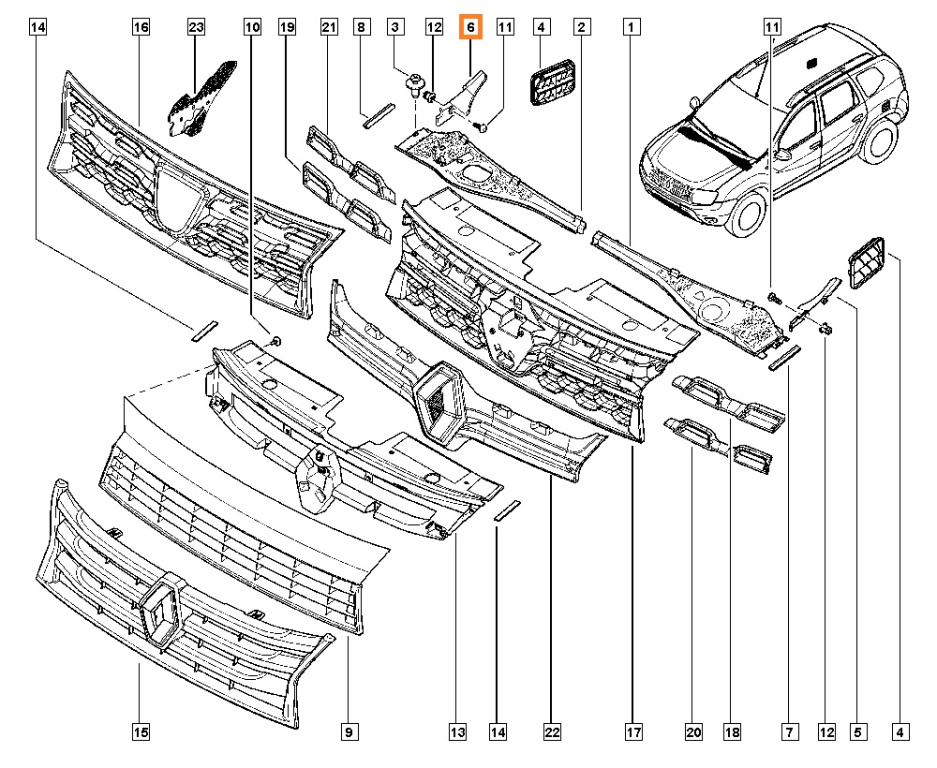 14
16
23
10
19
21
8
3
12
6
11
4
2
1
11
15
9
13
14
22
17
20
18
7
12
5
4