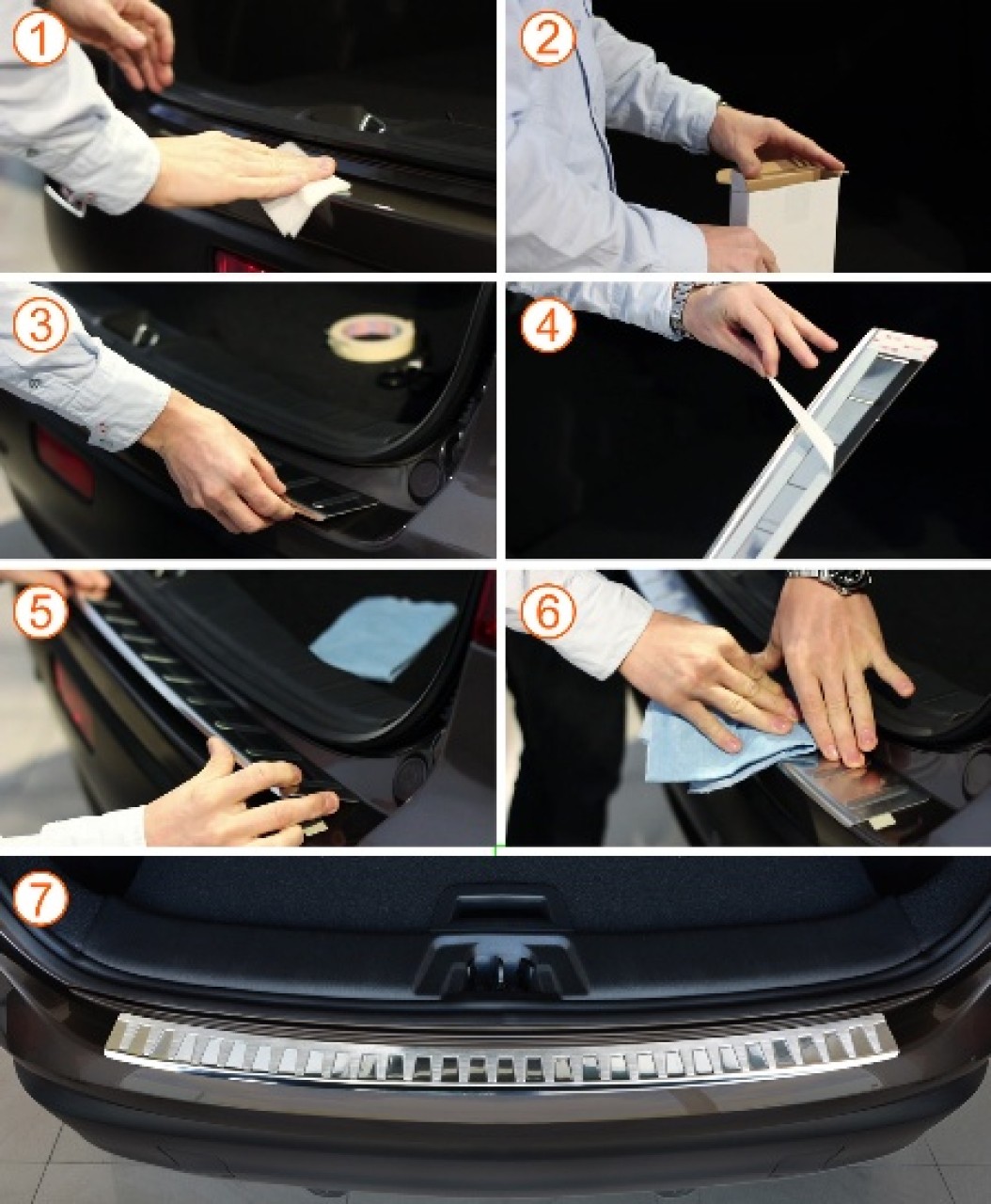 1
2
3
4
5
6
7