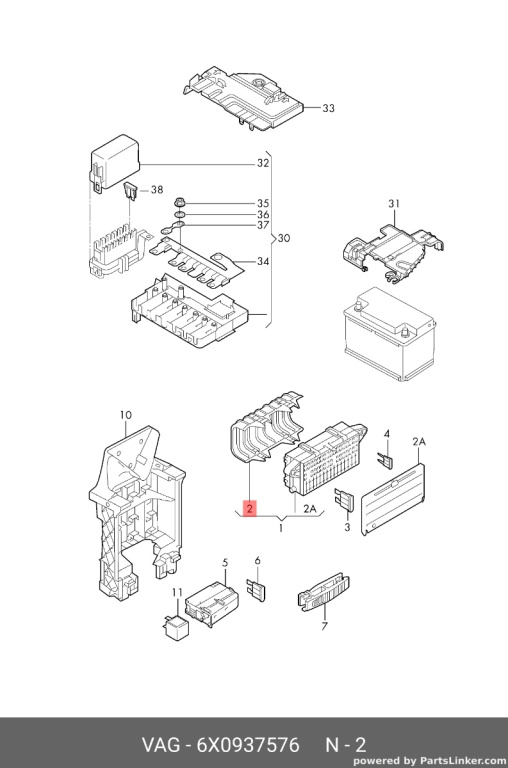 33
32
38
35
36
37
30
34
31
10
4
2A
2
2A
1
3
5
6
11
7
VAG - 6X0937576 N - 2
powered by PartsLinker.com