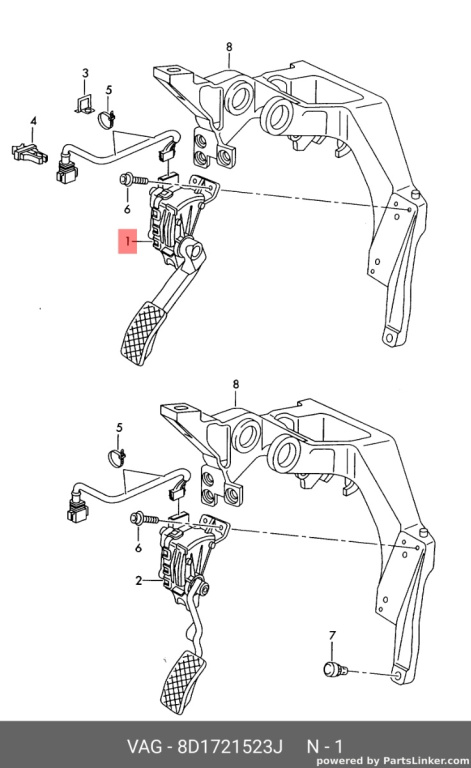 8
3
5
4
6
1
8
5
6
2
7
VAG - 8D1721523J N - 1
powered by PartsLinker.com