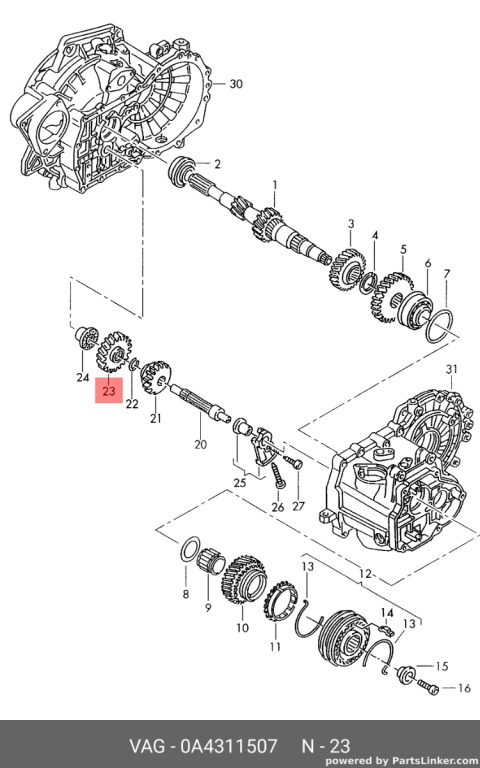 30
2
1
3
4
5
6
7
24
23
22
21
20
31
25
26
27
12
8
9
10
11
13
14
13
15
16

VAG - 0A4311507 N - 23
powered by PartsLinker.com