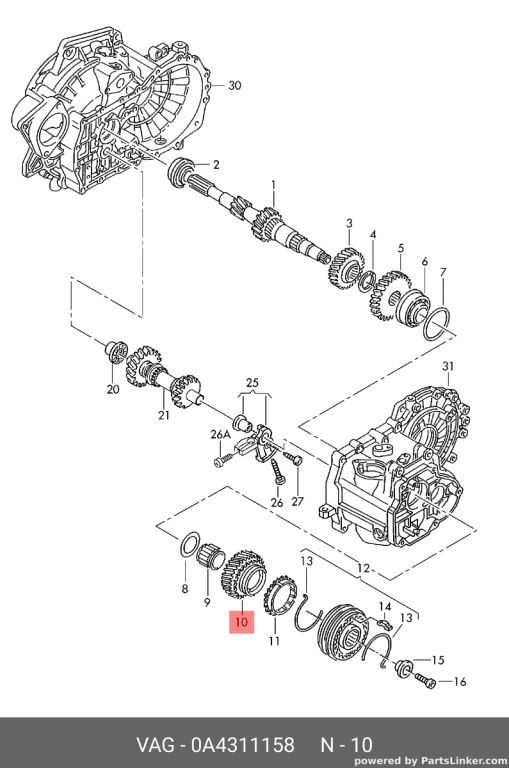 30
2
1
3
4
5
6
7
20
21
25
26A
26
27
31
8
9
10
11
13
12
14
13
15
16
VAG - 0A4311158 N - 10
powered by PartsLinker.com