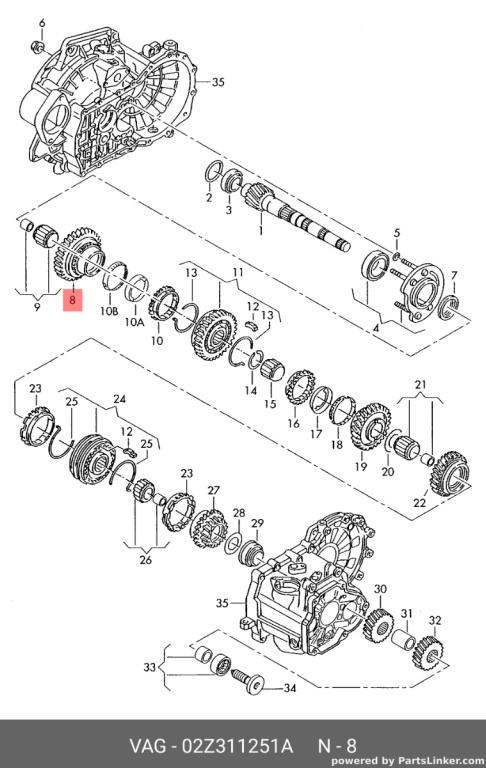 6
35
2
3
1
5
7
4
9
8
10B
10A
10
13
11
12
13
14
15
16
17
18
19
20
21
22
23
25
24
12
25
26
23
27
28
29
35
30
31
32
33
34

VAG - 02Z311251A N - 8

powered by PartsLinker.com