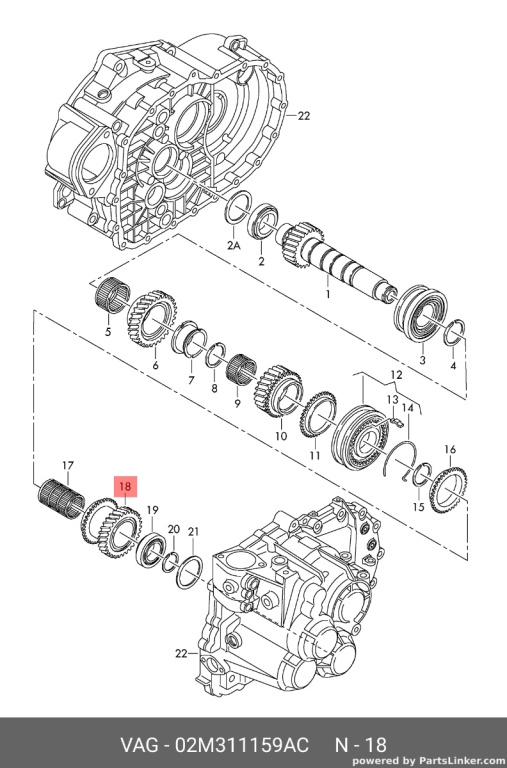 22
2A
2
1
3
4
5
6
7
8
9
10
11
12
13
14
15
16
17
18
19
20
21
22

VAG - 02M311159AC N - 18
powered by PartsLinker.com