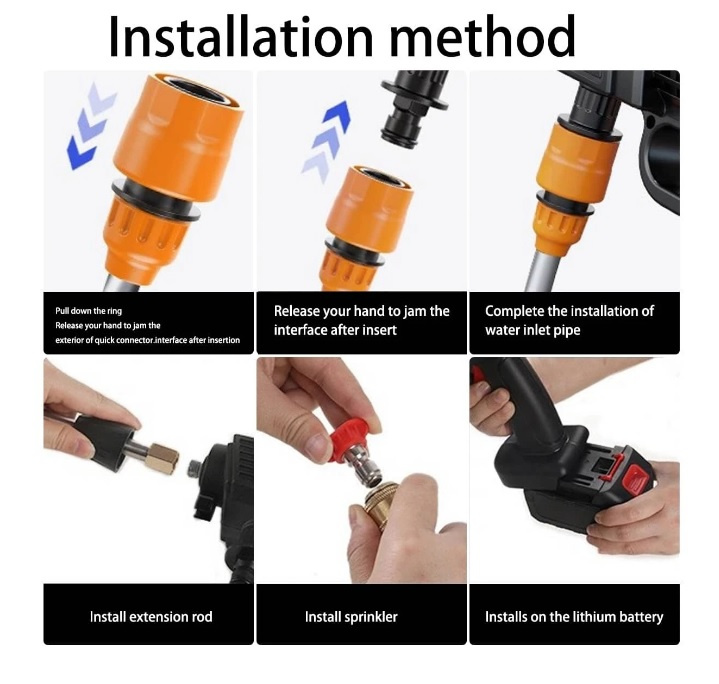 Installation method

Pull down the ring
Release your hand to jam the exterior of quick connector.interface after insertion

Release your hand to jam the interface after insert

Complete the installation of water inlet pipe

Install extension rod

Install sprinkler

Installs on the lithium battery