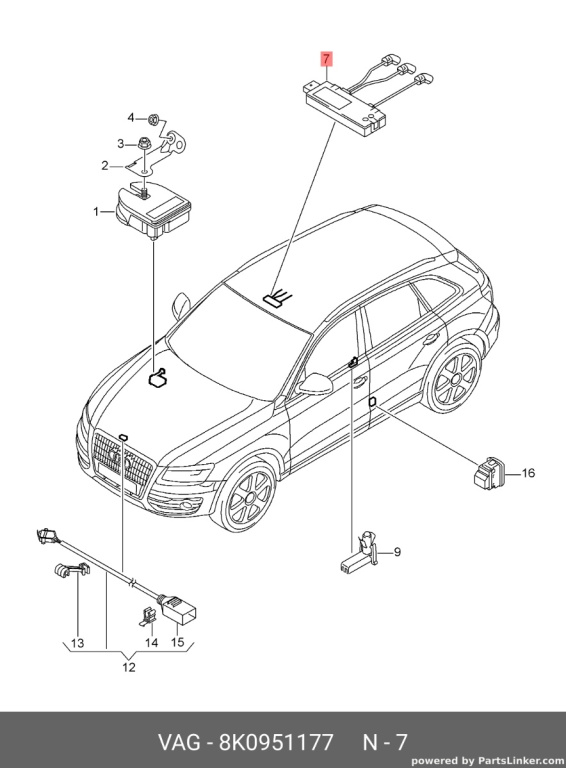 7
4
3
2
1
16
9
13
14
15
12

VAG - 8K0951177 N - 7
powered by PartsLinker.com