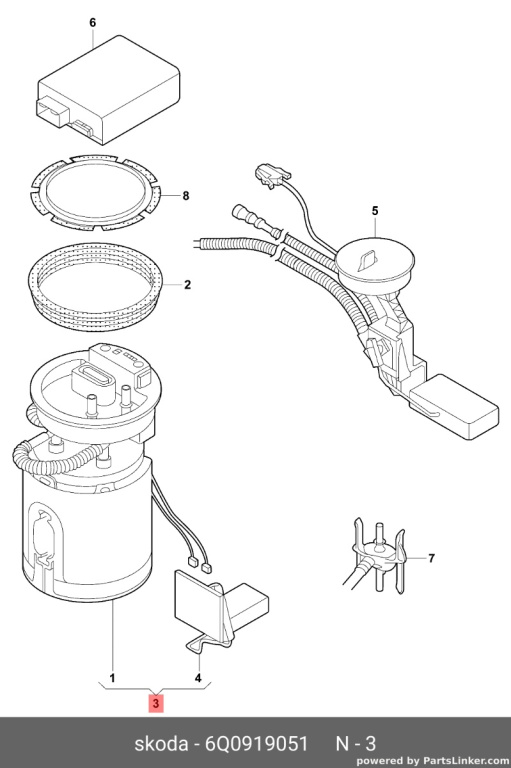 6
8
5
2
7
1
4
3
skoda - 6Q0919051 N - 3
powered by PartsLinker.com