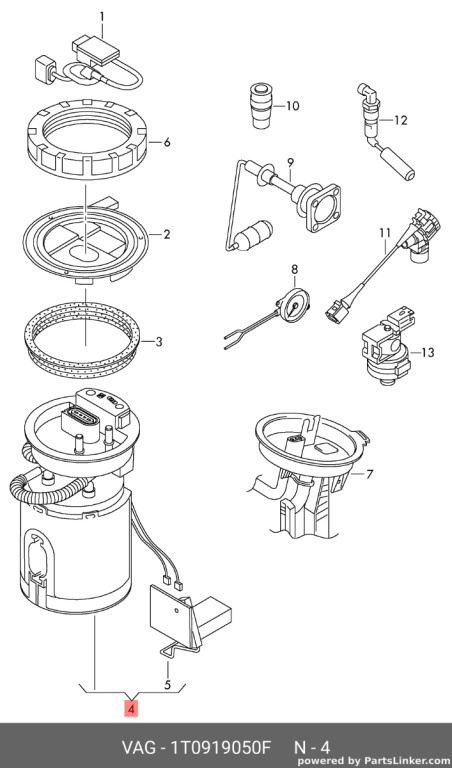 1
10
12
6
9
2
11
8
3
13
7
5
4

VAG - 1T0919050F N - 4
powered by PartsLinker.com