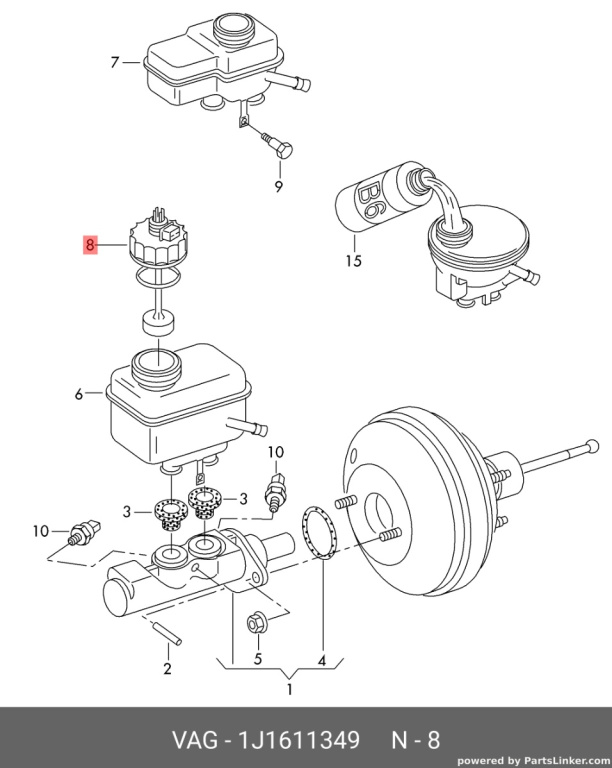 7
9
B6
15
8
6
10
3
3
10
2
5
4
1

VAG - 1J1611349 N - 8

powered by PartsLinker.com