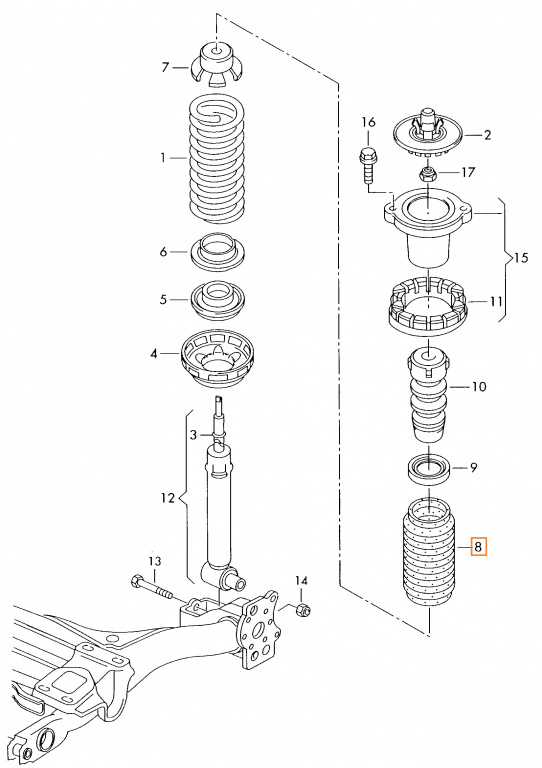 7
1
6
5
4
3
12
13
14
16
2
17
15
11
10
9
8