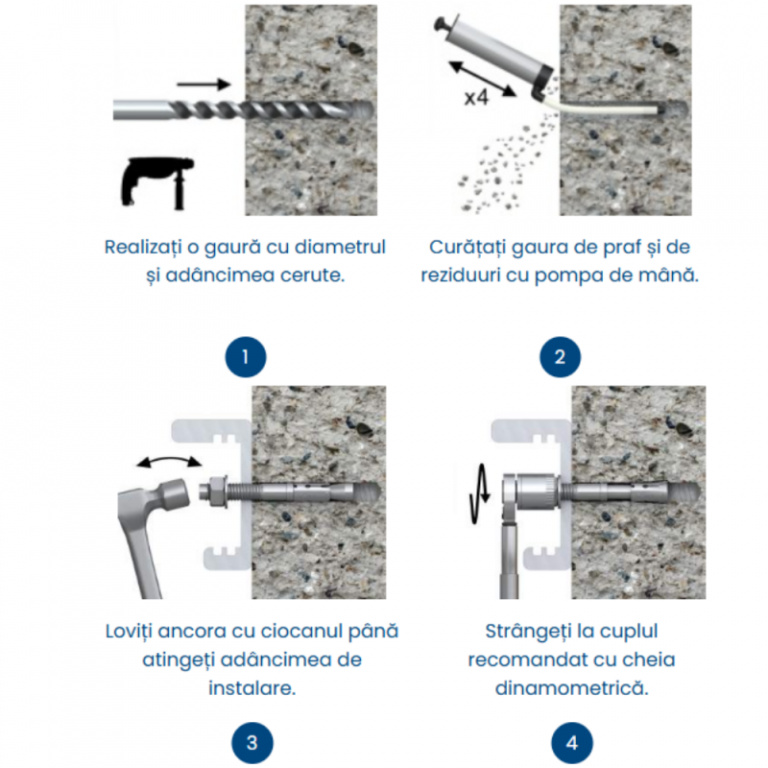 x4

Realizați o gaură cu diametrul și adâncimea cerute.

Curățați gaura de praf și de reziduuri cu pompa de mână.

1

2

Loviți ancora cu ciocanul până atingeți adâncimea de instalare.

Strângeți la cuplul recomandat cu cheia dinamometrică.

3

4