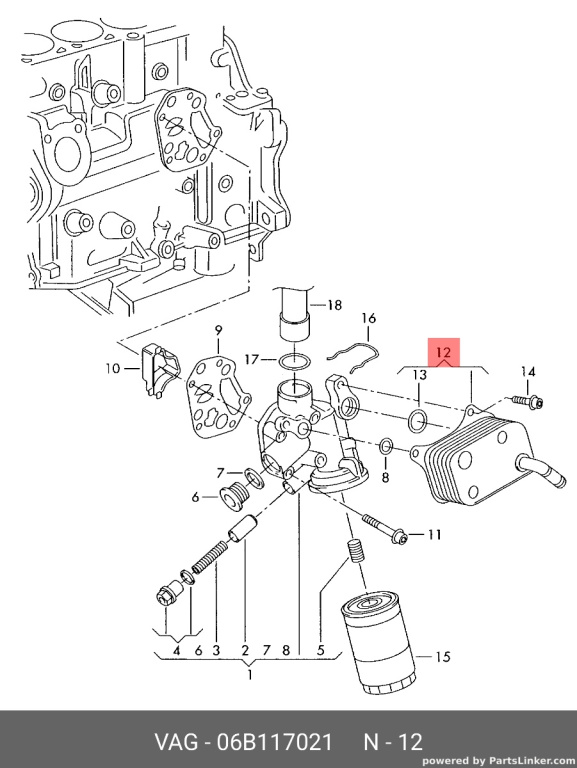 18
16
9
17
12
10
13
14
7
8
6
11
4 6 3 2 7 8 5
1
15
VAG - 06B117021 N - 12
powered by PartsLinker.com