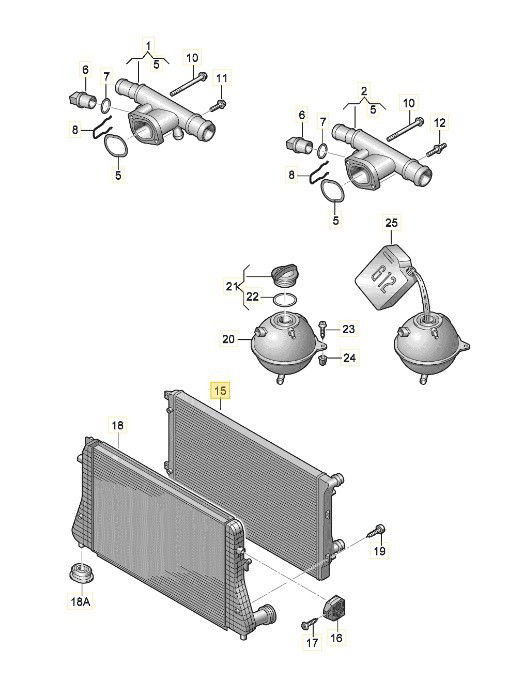 1
5
10
6
7
11
8
5
2
5
10
6
7
12
8
5
25
G12
21
22
23
20
24
15
18
19
18A
17
16