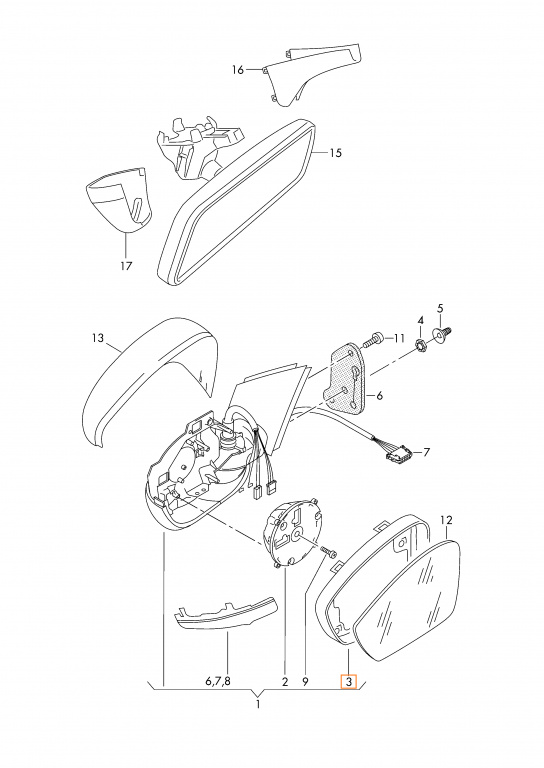 16
15
17
13
11
4
5
6
7
12
6,7,8
2
9
3
1