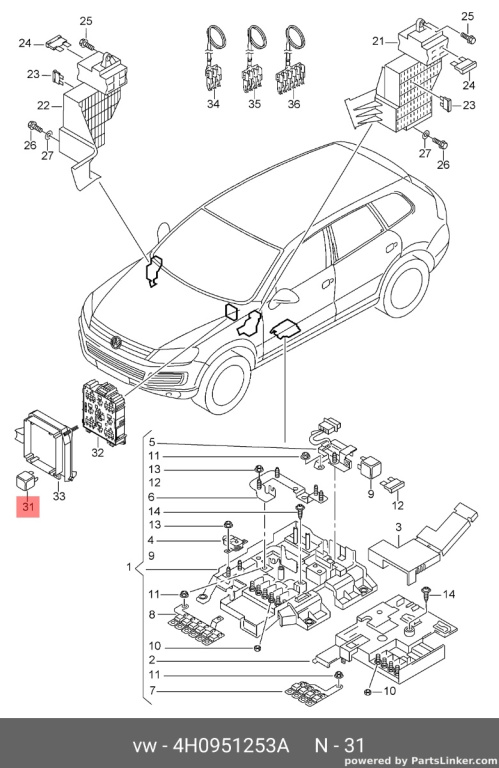 25
24
23
22
26
27
34
35
36
25
21
24
23
27
26
32
33
31
5
11
13
12
6
14
13
4
9
1
11
8
10
2
11
7
9
12
3
14
10

vw - 4H0951253A N - 31
powered by PartsLinker.com