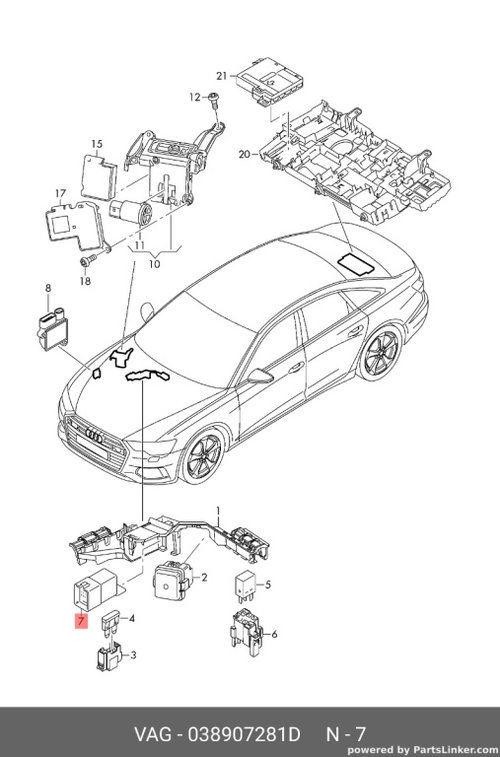 21
12
15
20
17
11
10
18
8
1
2
5
7
4
6
3

VAG - 038907281D N - 7
powered by PartsLinker.com