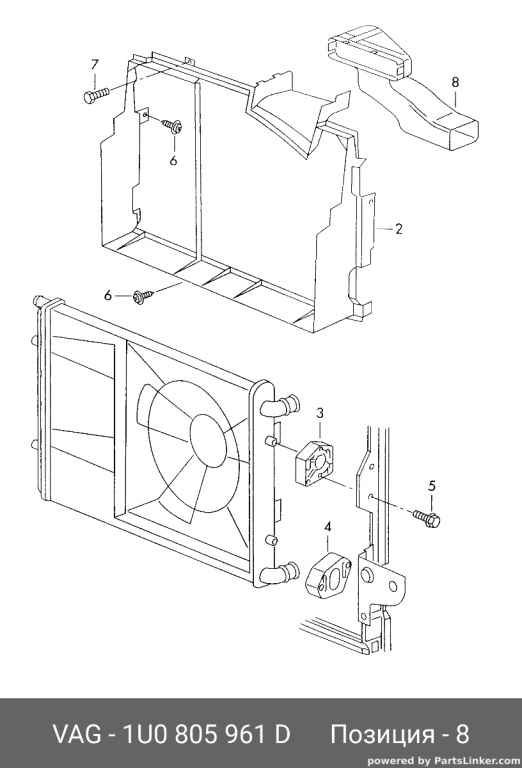 7
8
6
2
6
3
5
4
VAG - 1U0 805 961 D Позиция - 8
powered by PartsLinker.com